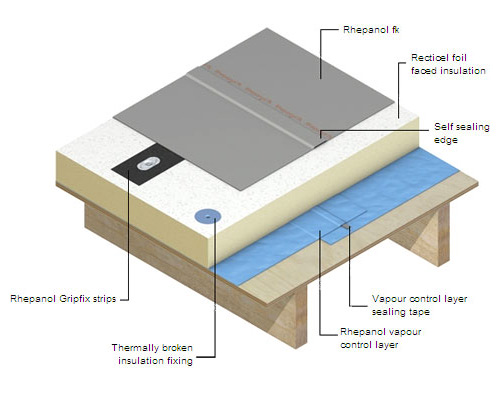 Rhepanol fk

Recticel foil faced insulation

Self sealing edge

Rhepanol Gripfix strips

Vapour control layer sealing tape

Rhepanol vapour control layer

Thermally broken insulation fixing